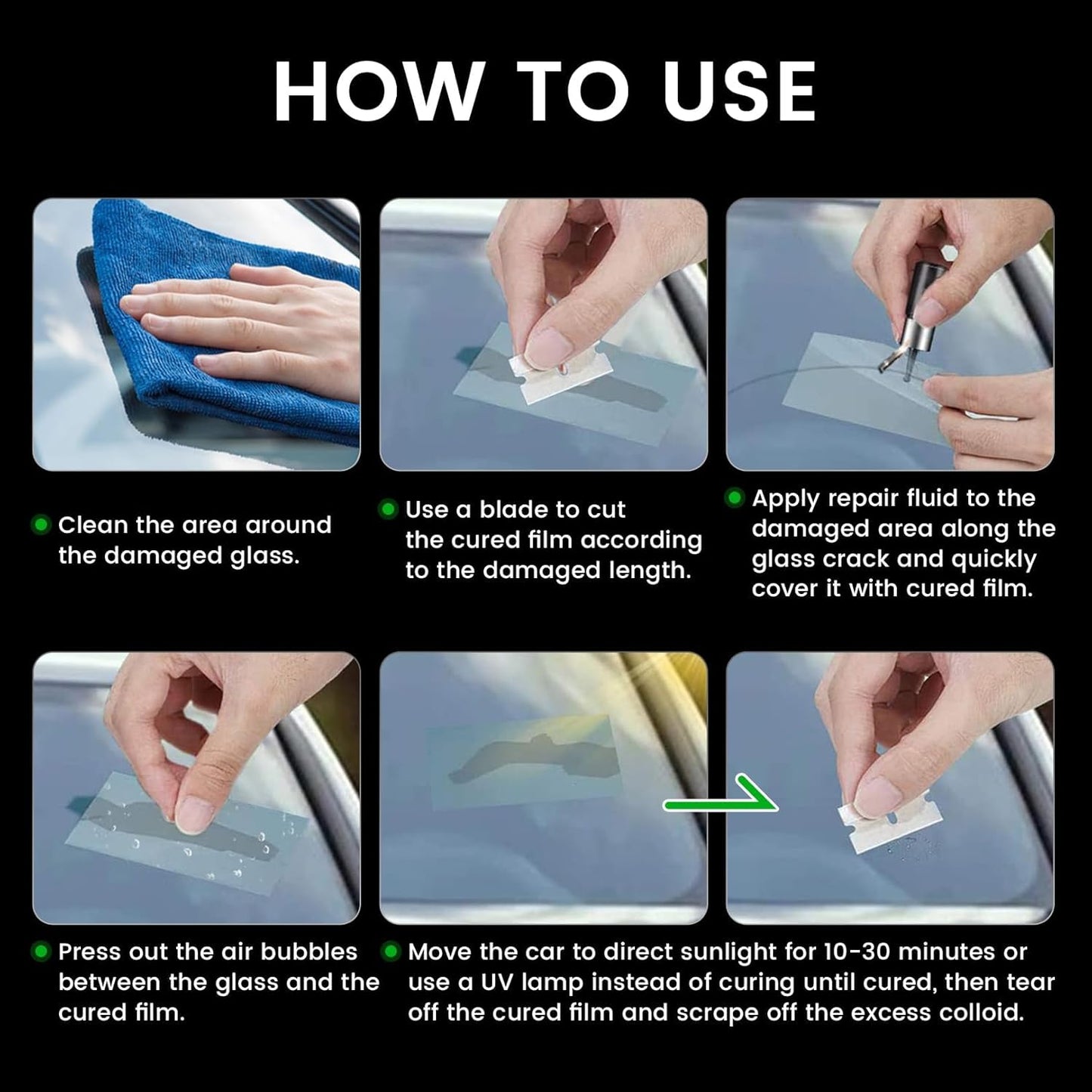 HOW TO USE

Clean the area around the damaged glass.

Use a blade to cut the cured film according to the damaged length.

Apply repair fluid to the damaged area along the glass crack and quickly cover it with cured film.

Press out the air bubbles between the glass and the cured film.

Move the car to direct sunlight for 10-30 minutes or use a UV lamp instead of curing until cured, then tear off the cured film and scrape off the excess colloid.