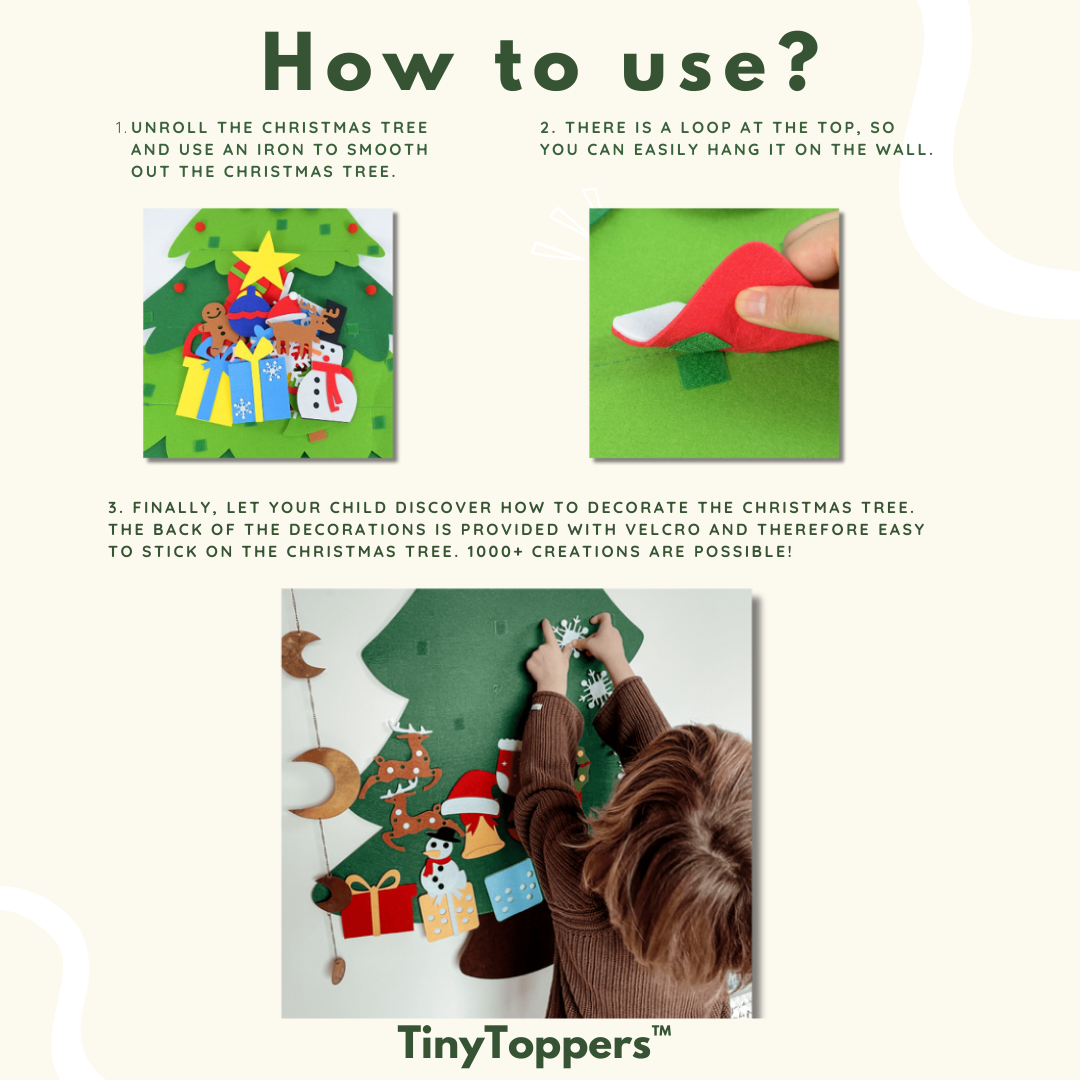 How to use?

1. UNROLL THE CHRISTMAS TREE AND USE AN IRON TO SMOOTH OUT THE CHRISTMAS TREE.

2. THERE IS A LOOP AT THE TOP, SO YOU CAN EASILY HANG IT ON THE WALL.

3. FINALLY, LET YOUR CHILD DISCOVER HOW TO DECORATE THE CHRISTMAS TREE. THE BACK OF THE DECORATIONS IS PROVIDED WITH VELCRO AND THEREFORE EASY TO STICK ON THE CHRISTMAS TREE. 1000+ CREATIONS ARE POSSIBLE!

TinyToppers™